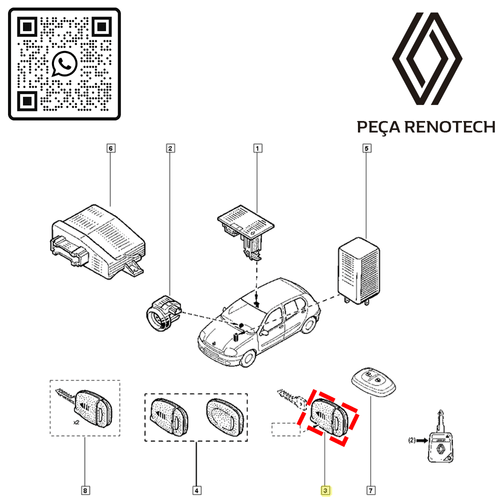 PEÇA RENOTECH

6
2
1
5

x2

(2)

8
4
3
7